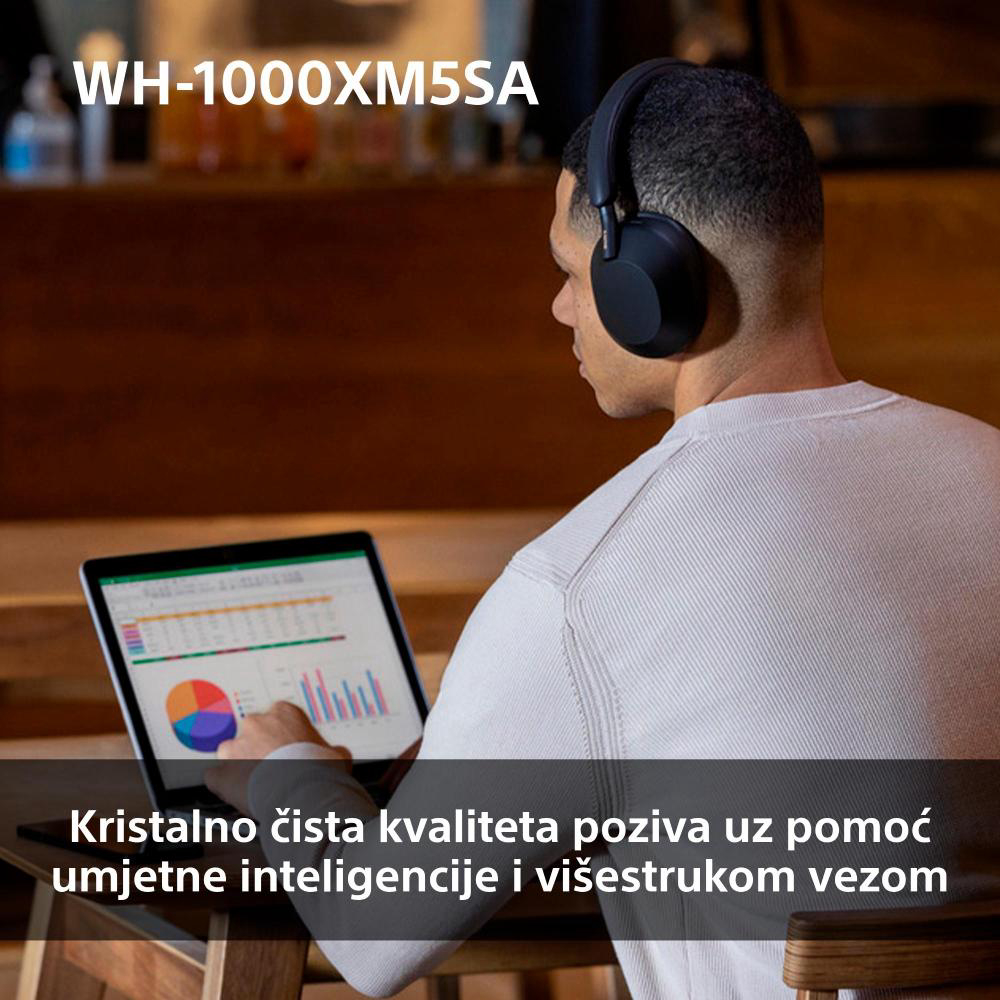 WH-1000XM5SA

Kristalno čista kvaliteta poziva uz pomoć umjetne inteligencije i višestrukom vezom